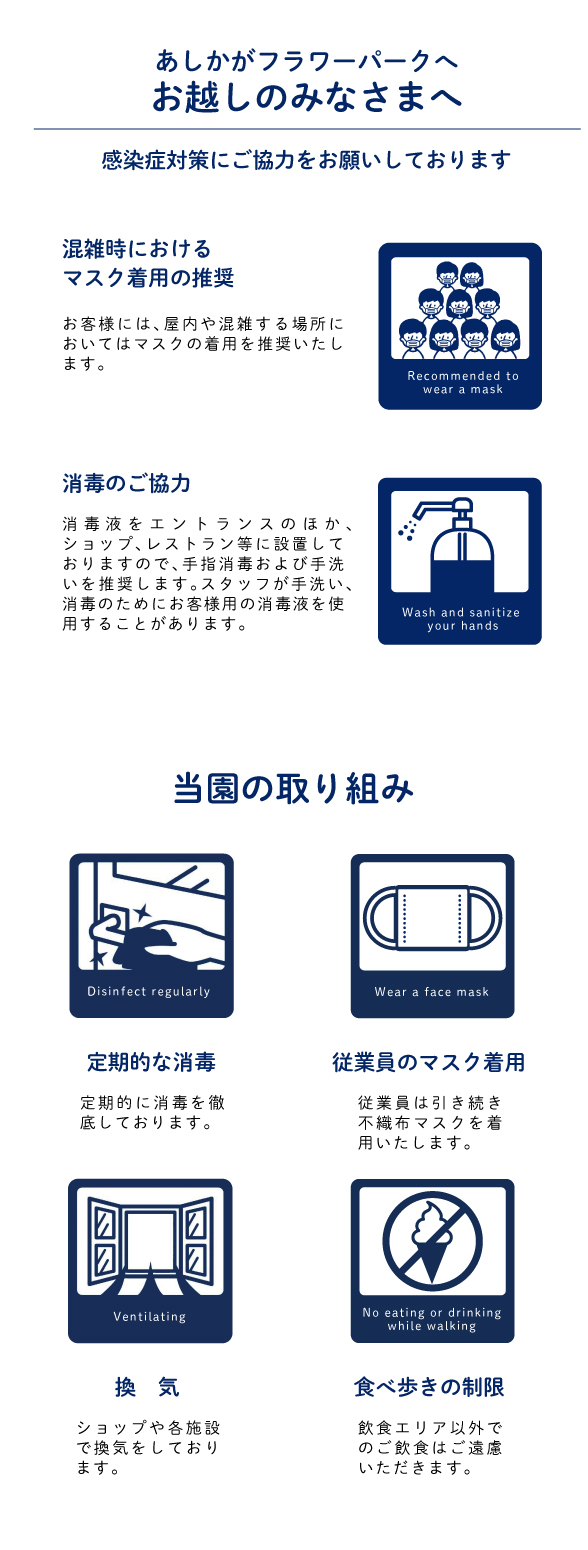 あしかがフラワーパークへ
お越しのみなさまへ

感染症対策にご協力をお願いしております

混雑時における
マスク着用の推奨

お客様には、屋内や混雑する場所においてはマスクの着用を推奨いたします。

Recommended to wear a mask

消毒のご協力

消毒液をエントランスのほか、ショップ、レストラン等に設置しておりますので、手指消毒および手洗いを推奨します。スタッフが手洗い、消毒のためにお客様用の消毒液を使用することがあります。

Wash and sanitize your hands

当園の取り組み

Disinfect regularly

定期的な消毒

定期的に消毒を徹底しております。

Wear a face mask

従業員のマスク着用

従業員は引き続き不織布マスクを着用いたします。

Ventilating

換 気

ショップや各施設で換気をしております。

No eating or drinking while walking

食べ歩きの制限

飲食エリア以外でのご飲食はご遠慮いただきます。